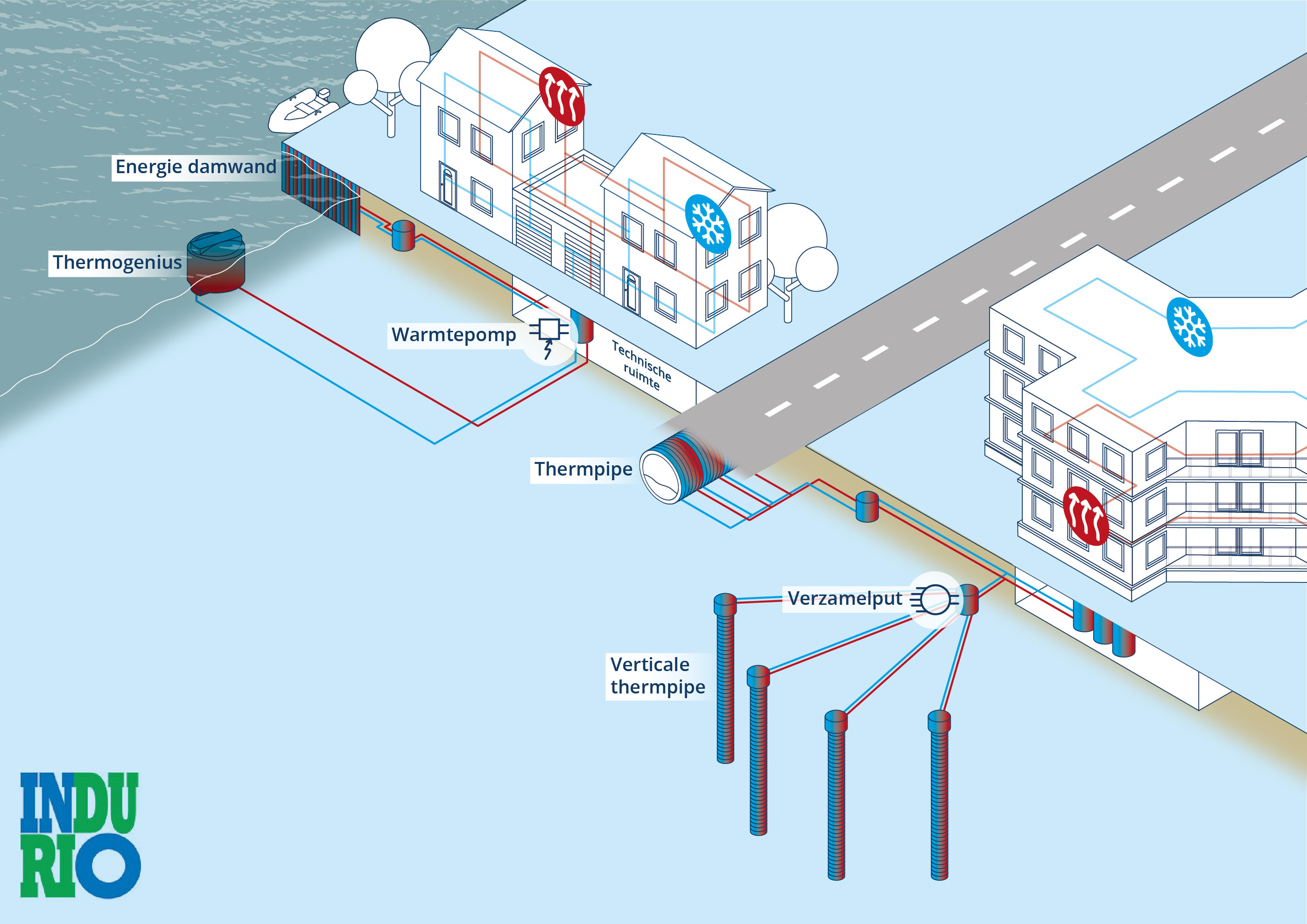 Energie damwand

Thermogenius

Warmtepomp

Technische ruimte

Thermpipe

Verzamelput

Verticale thermpipe

INDU
RIO